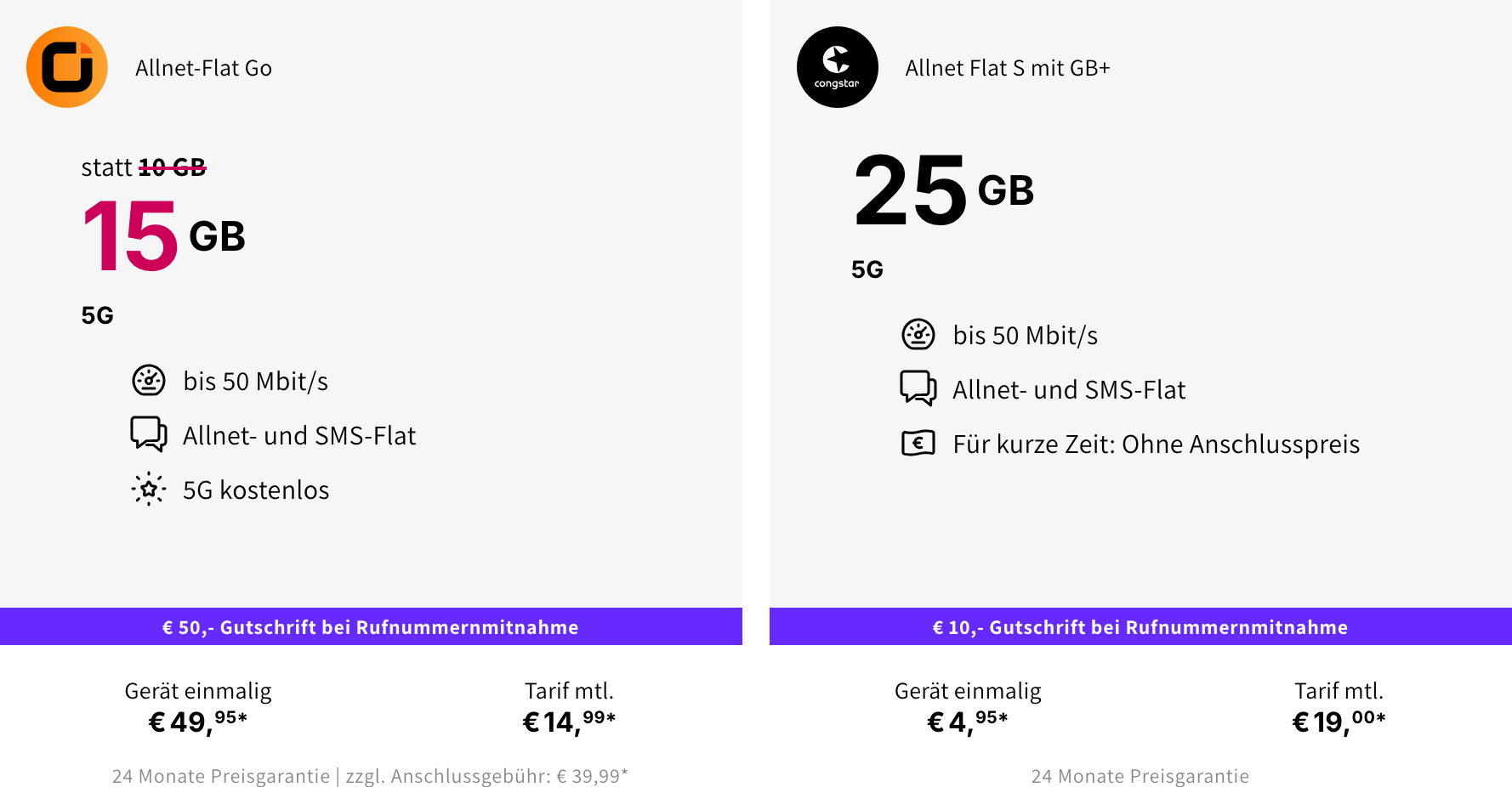 Allnet-Flat Go

statt 10 GB

15 GB

5G

bis 50 Mbit/s

Allnet- und SMS-Flat

5G kostenlos

€ 50,- Gutschrift bei Rufnummernmitnahme

Gerät einmalig
€ 49,95*

Tarif mtl.
€ 14,99*

24 Monate Preisgarantie | zzgl. Anschlussgebühr: € 39,99*

congstar

Allnet Flat S mit GB+

25 GB

5G

bis 50 Mbit/s

Allnet- und SMS-Flat

Für kurze Zeit: Ohne Anschlusspreis

€ 10,- Gutschrift bei Rufnummernmitnahme

Gerät einmalig
€ 4,95*

Tarif mtl.
€ 19,00*

24 Monate Preisgarantie